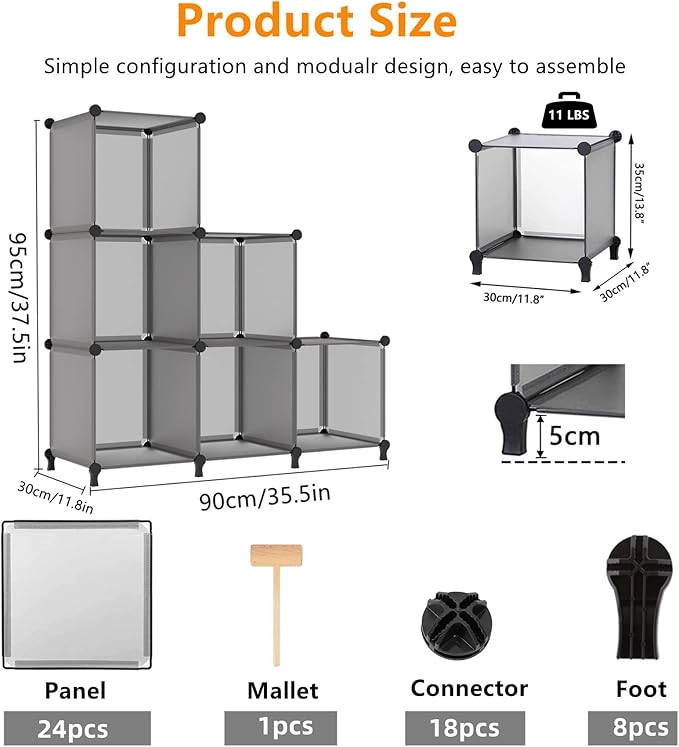 Product Size

Simple configuration and modualr design, easy to assemble

95cm/37.5in

30cm/11.8in

90cm/35.5in

11 LBS

35cm/13.8"

30cm/11.8"

30cm/11.8"

5cm

Panel
24pcs

Mallet
1pcs

Connector
18pcs

Foot
8pcs