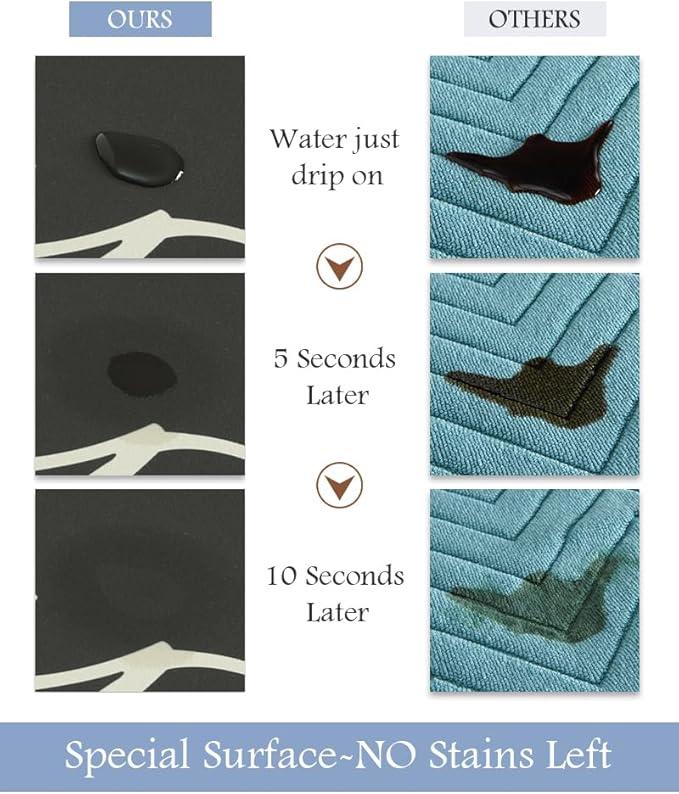 OURS

OTHERS

Water just drip on

5 Seconds Later

10 Seconds Later

Special Surface~NO Stains Left