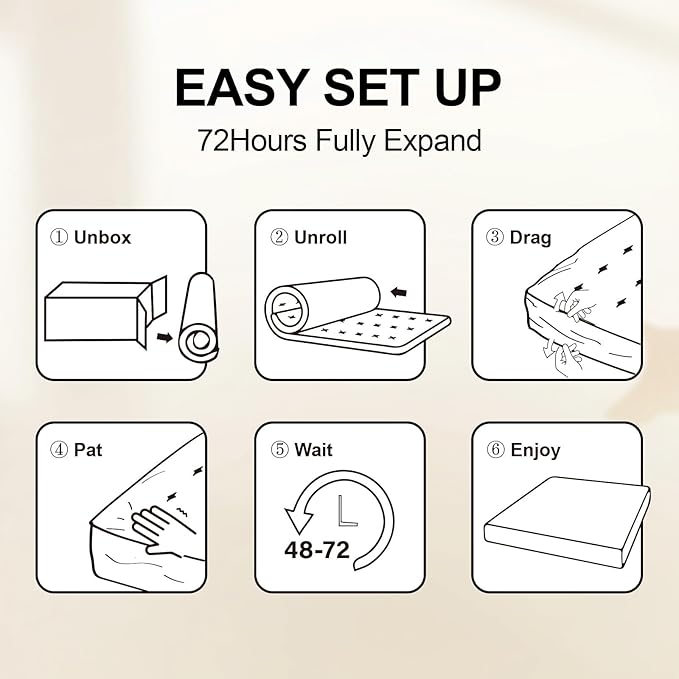 EASY SET UP

72Hours Fully Expand

① Unbox

② Unroll

③ Drag

④ Pat

⑤ Wait

48-72

⑥ Enjoy