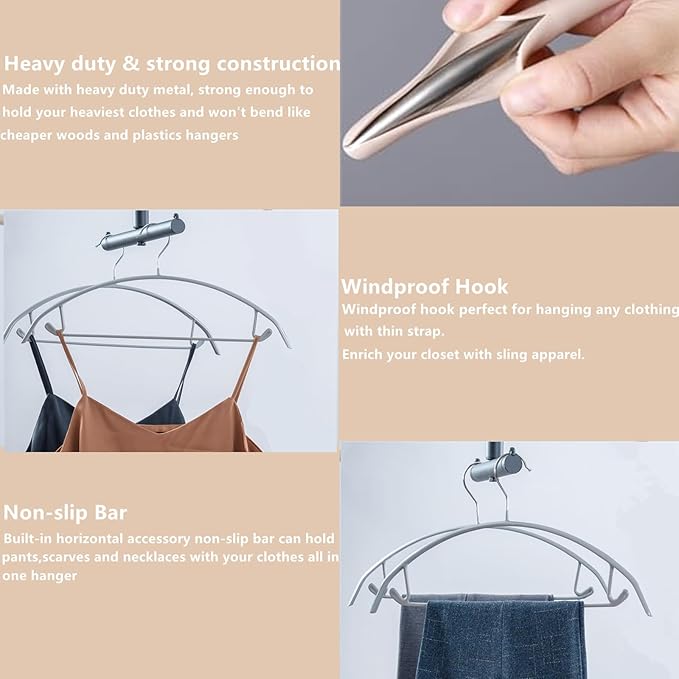 Heavy duty & strong construction
Made with heavy duty metal, strong enough to hold your heaviest clothes and won't bend like cheaper woods and plastics hangers

Windproof Hook
Windproof hook perfect for hanging any clothing with thin strap.
Enrich your closet with sling apparel.

Non-slip Bar
Built-in horizontal accessory non-slip bar can hold pants,scarves and necklaces with your clothes all in one hanger