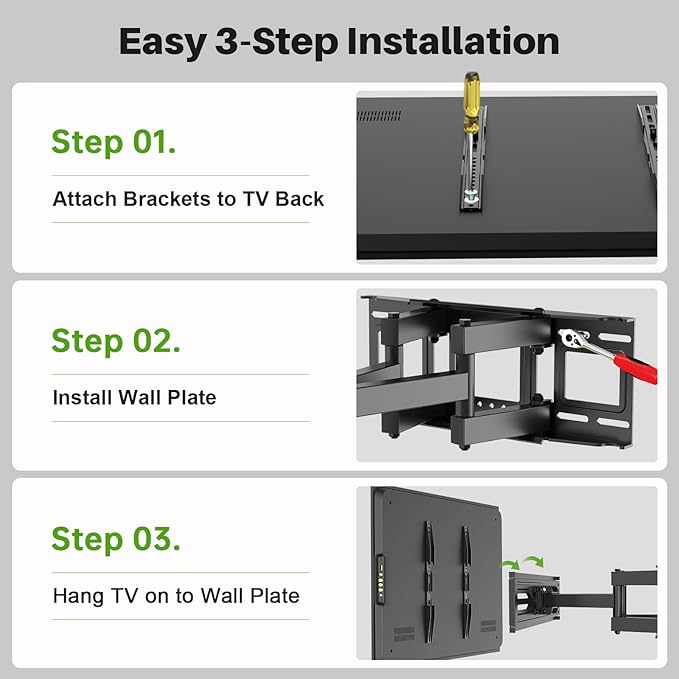 Easy 3-Step Installation

Step 01.

Attach Brackets to TV Back

Step 02.

Install Wall Plate

Step 03.

Hang TV on to Wall Plate