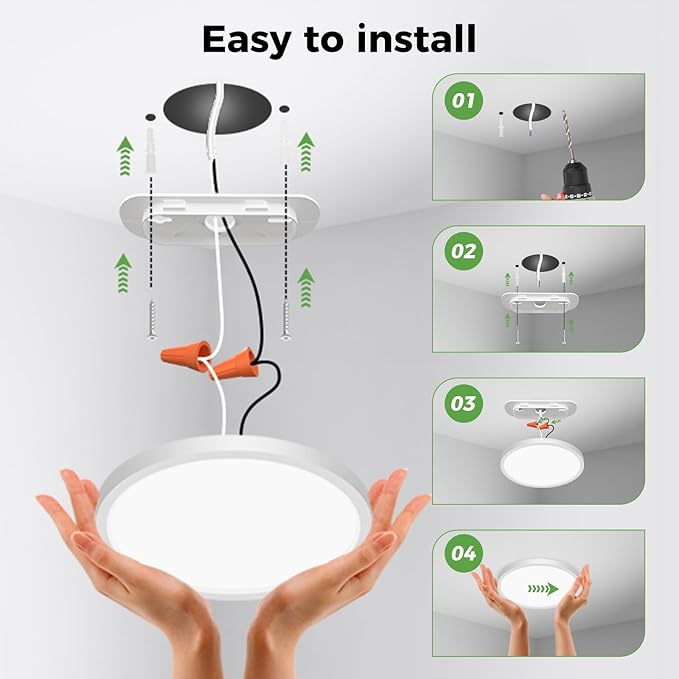 Easy to install

01

02

03

04