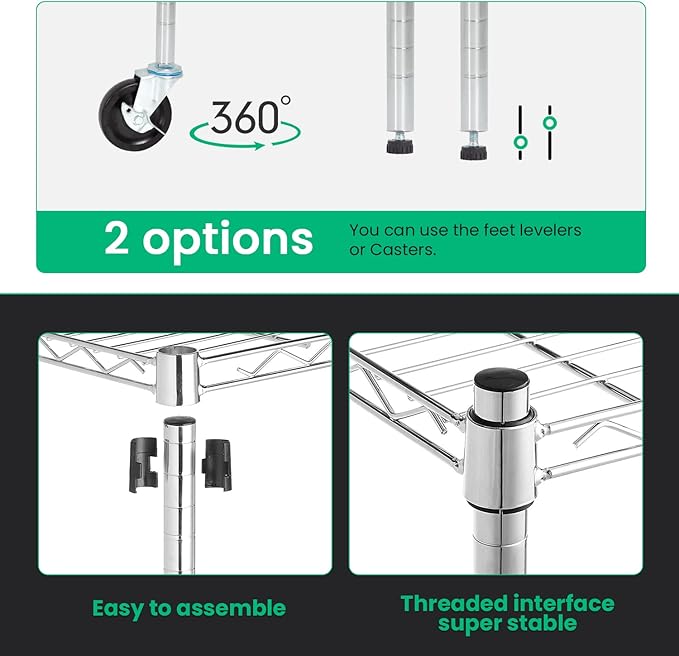 360°

2 options

You can use the feet levelers or Casters.

Easy to assemble

Threaded interface super stable