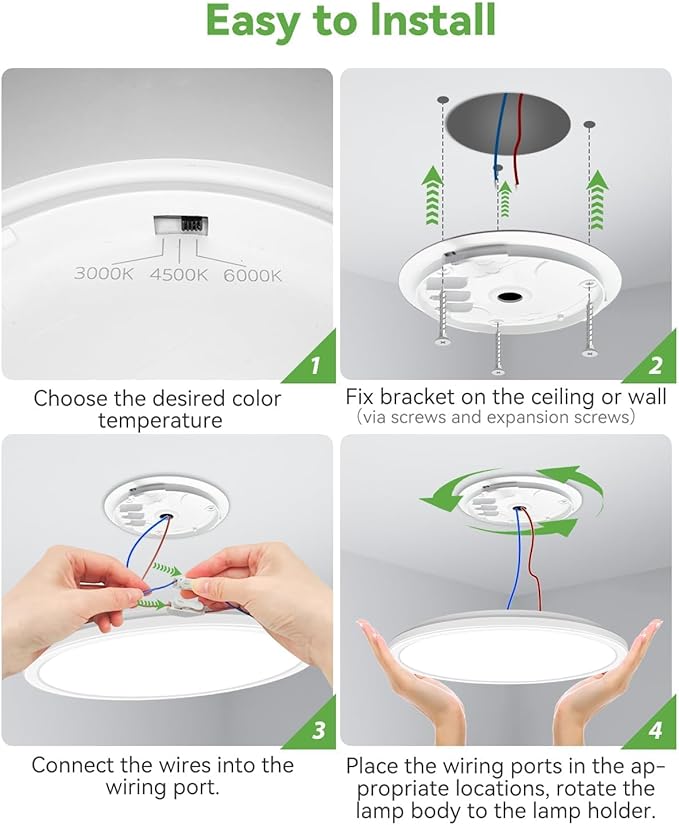 Easy to Install

3000K 4500K 6000K

1

Choose the desired color temperature

2

Fix bracket on the ceiling or wall
(via screws and expansion screws)

3

Connect the wires into the wiring port.

4

Place the wiring ports in the appropriate locations, rotate the lamp body to the lamp holder.