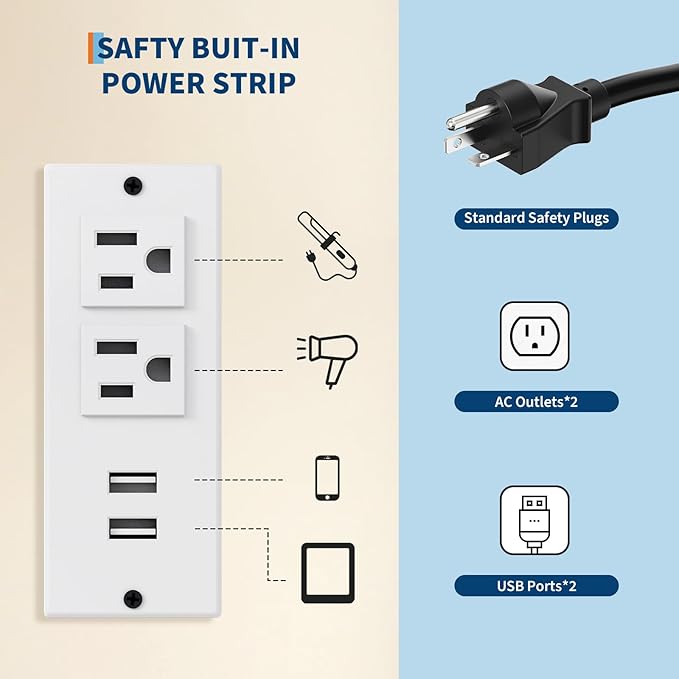 SAFTY BUIT-IN POWER STRIP

Standard Safety Plugs

AC Outlets*2

USB Ports*2