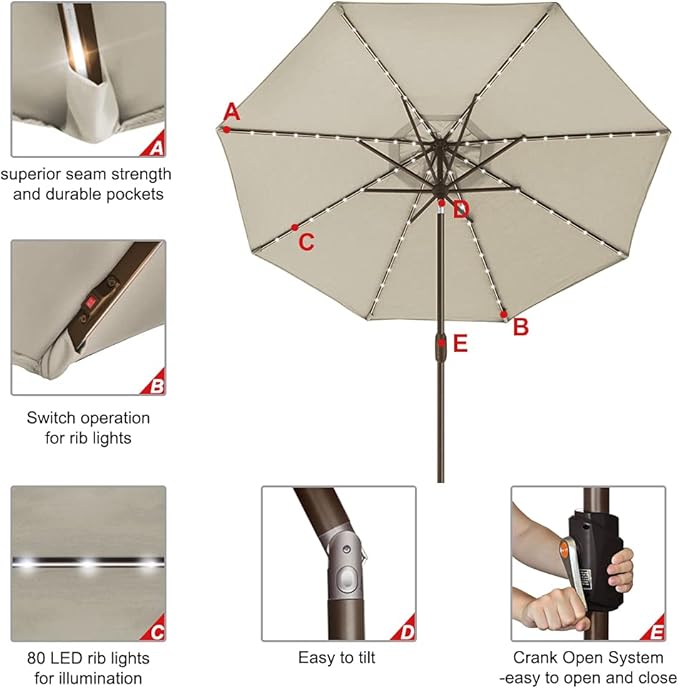 A

superior seam strength and durable pockets

B

Switch operation for rib lights

C

80 LED rib lights for illumination

A

C

D

B

E

D

Easy to tilt

E

Crank Open System -easy to open and close