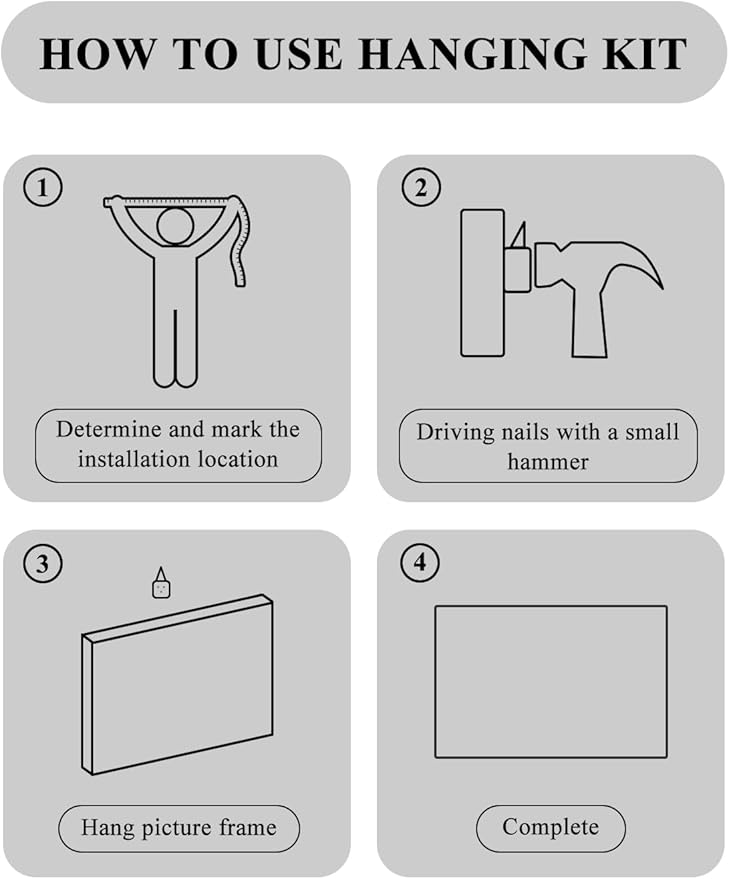 HOW TO USE HANGING KIT

1

Determine and mark the installation location

2

Driving nails with a small hammer

3

Hang picture frame

4

Complete