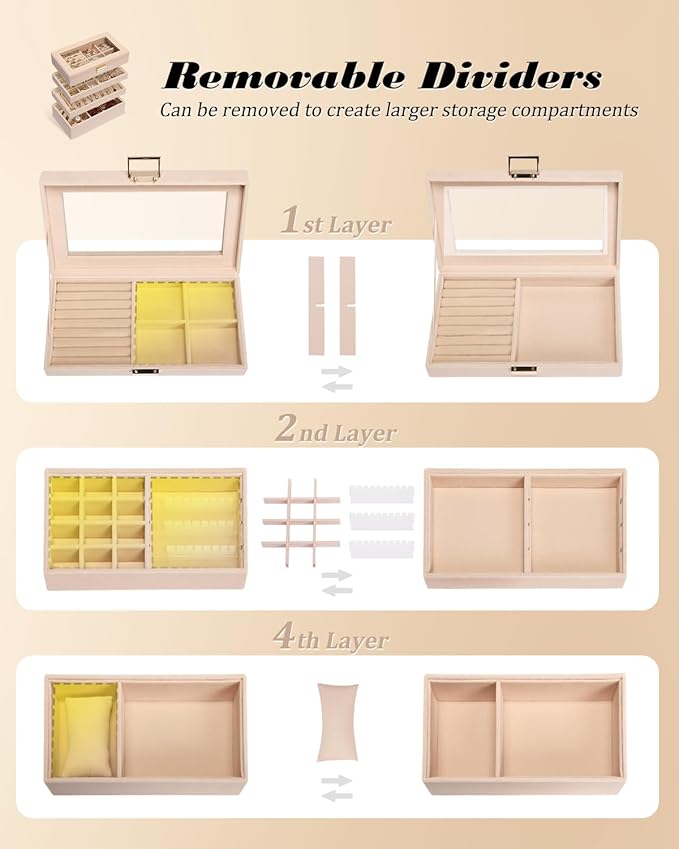 Removable Dividers
Can be removed to create larger storage compartments

1st Layer

2nd Layer

4th Layer