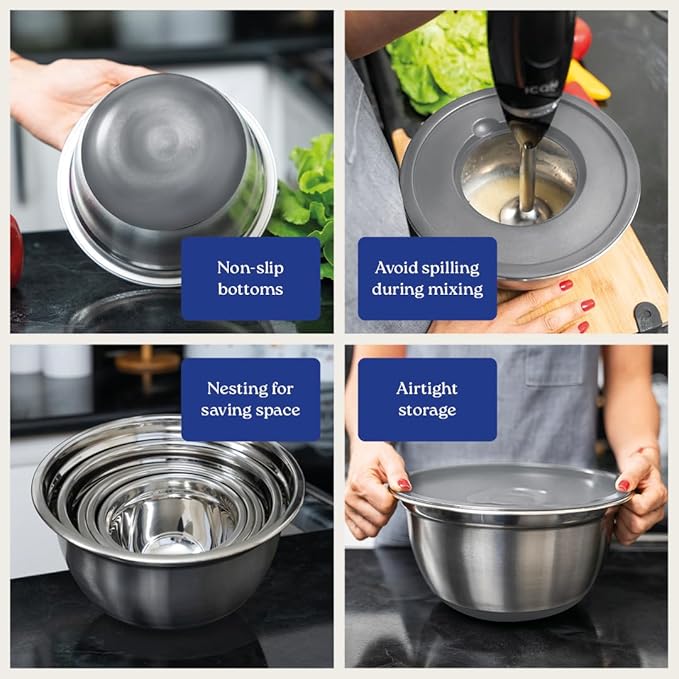 Non-slip bottoms

Avoid spilling during mixing

Nesting for saving space

Airtight storage