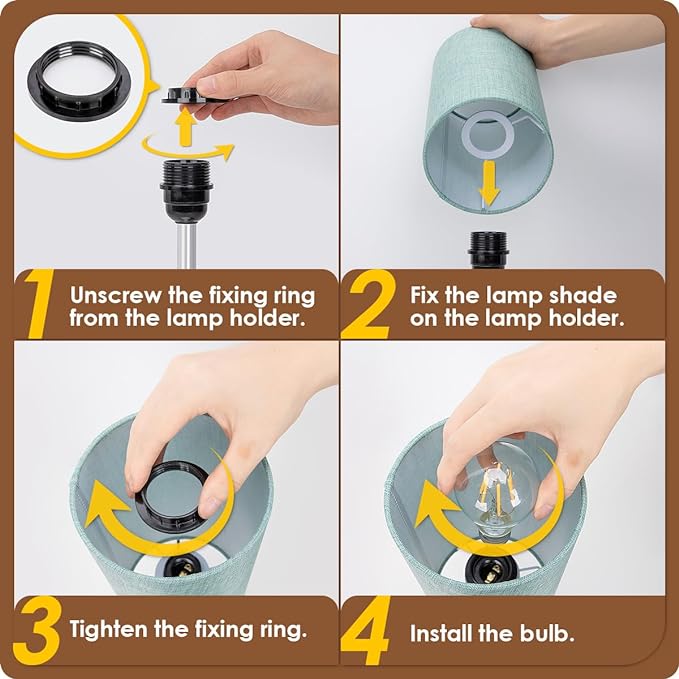 1 Unscrew the fixing ring from the lamp holder.

2 Fix the lamp shade on the lamp holder.

3 Tighten the fixing ring.

4 Install the bulb.