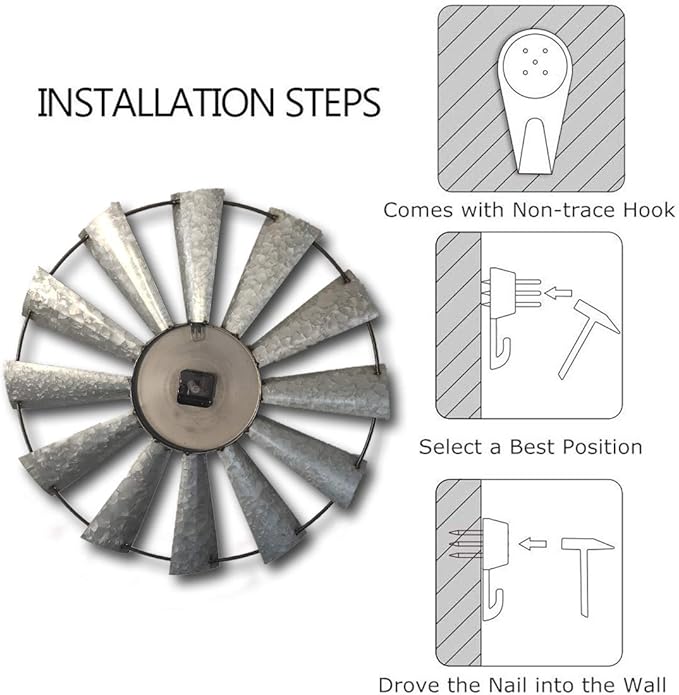 INSTALLATION STEPS

Comes with Non-trace Hook

Select a Best Position

Drove the Nail into the Wall