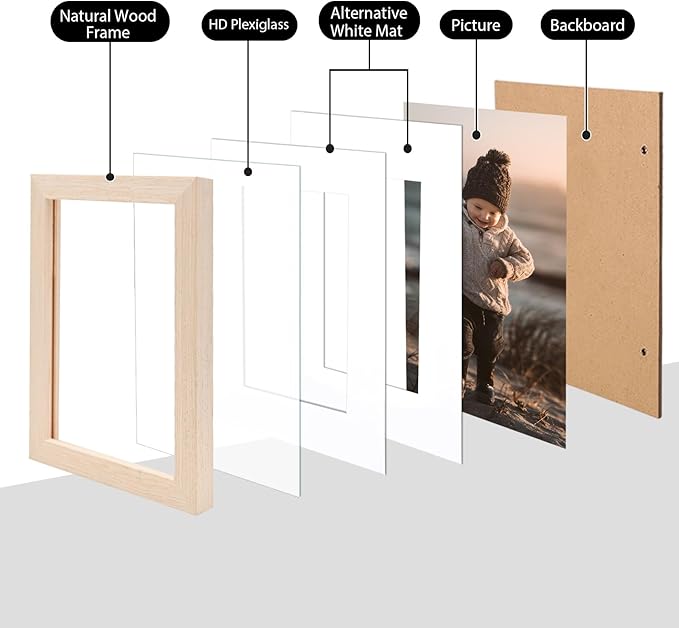 Natural Wood Frame

HD Plexiglass

Alternative White Mat

Picture

Backboard