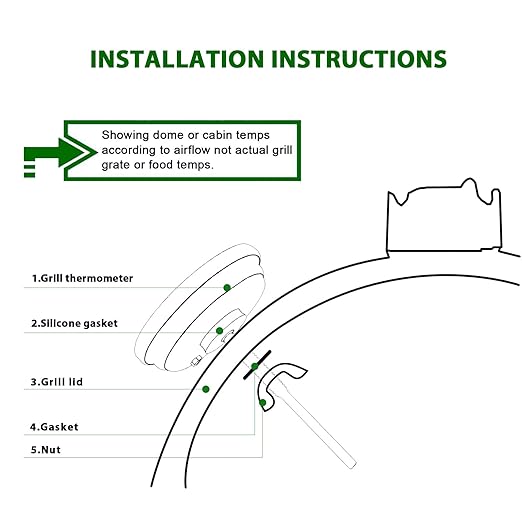 INSTALLATION INSTRUCTIONS

Showing dome or cabin temps according to airflow not actual grill grate or food temps.

1.Grill thermometer

2.Silicone gasket

3.Grill lid

4.Gasket

5.Nut