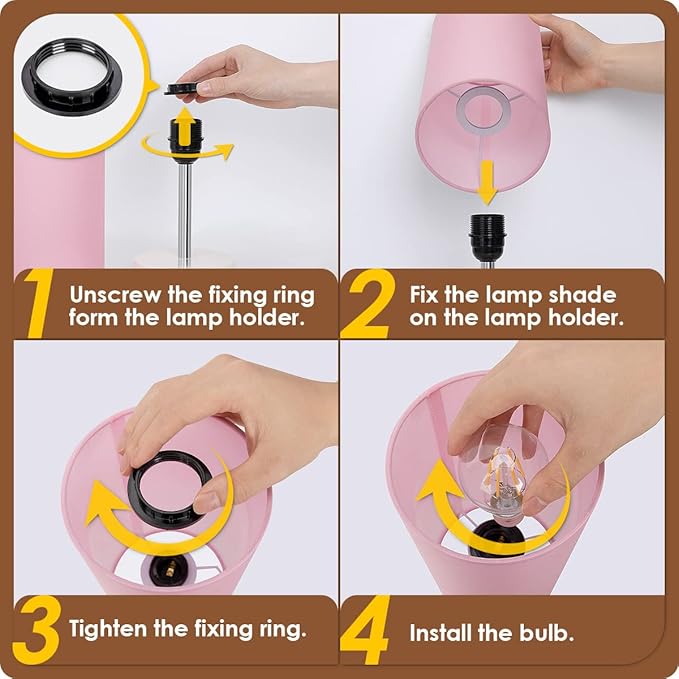 1 Unscrew the fixing ring form the lamp holder.

2 Fix the lamp shade on the lamp holder.

3 Tighten the fixing ring.

4 Install the bulb.