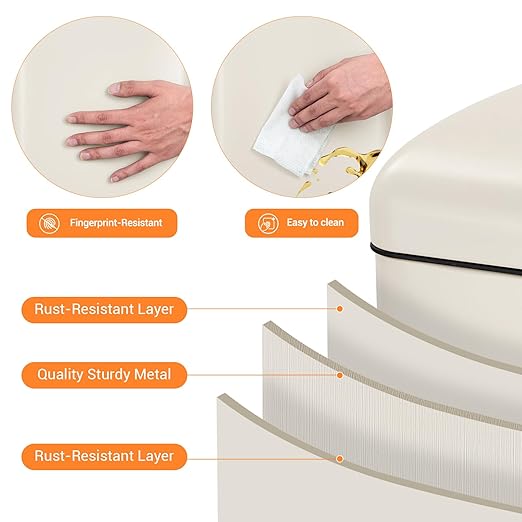 Fingerprint-Resistant

Easy to clean

Rust-Resistant Layer

Quality Sturdy Metal

Rust-Resistant Layer