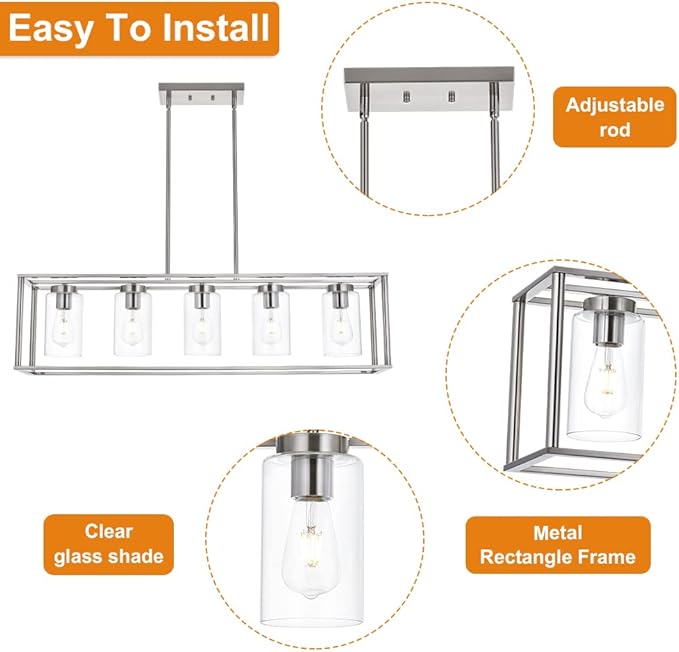 Easy To Install

Adjustable rod

Clear glass shade

Metal Rectangle Frame