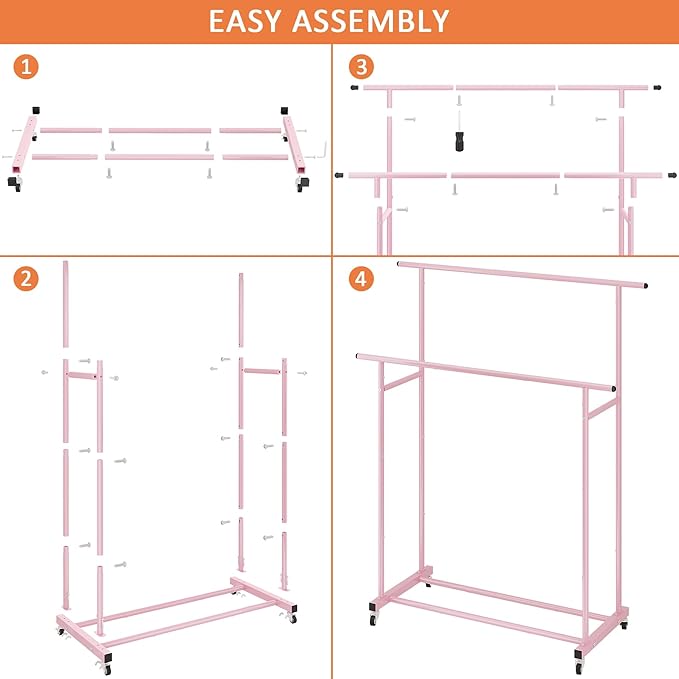 EASY ASSEMBLY

1

3

2

4