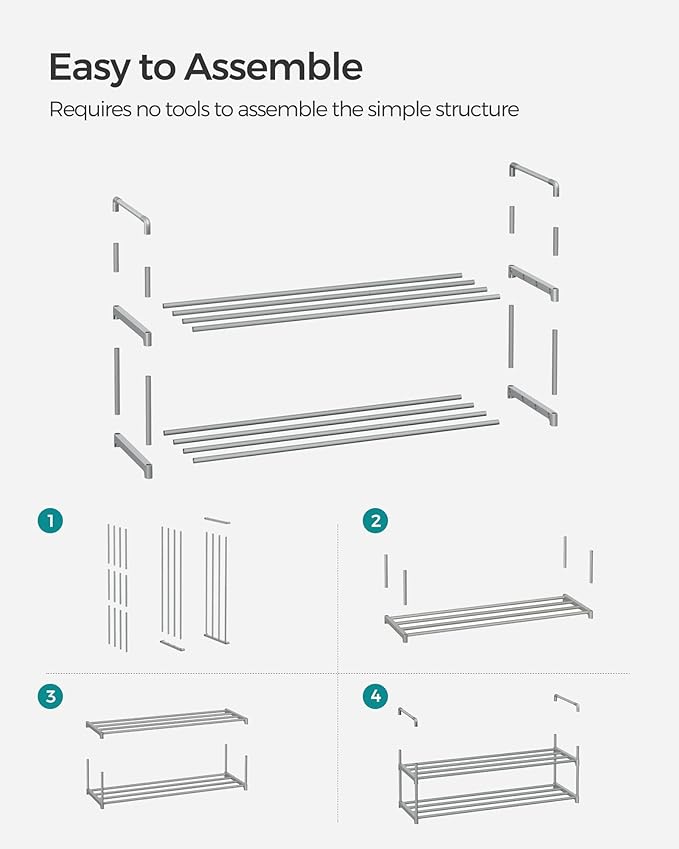 Easy to Assemble

Requires no tools to assemble the simple structure

1

2

3

4