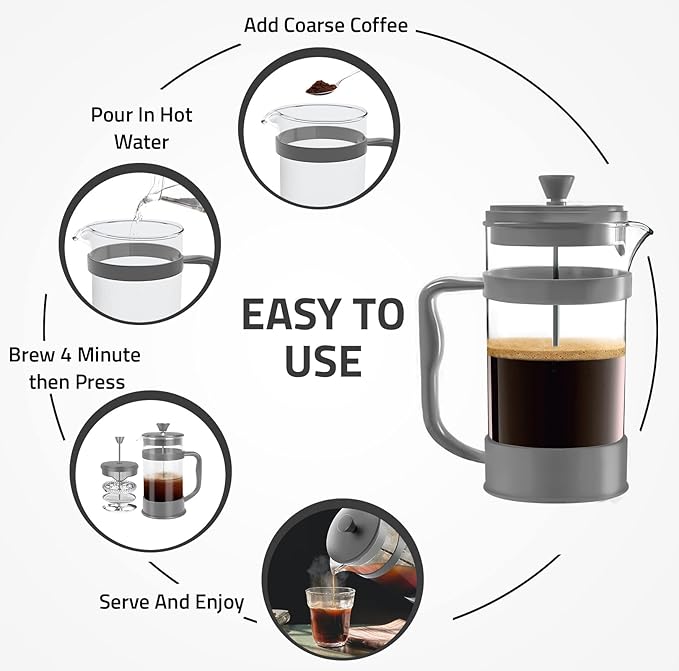 Add Coarse Coffee

Pour In Hot Water

EASY TO USE

Brew 4 Minute then Press

Serve And Enjoy