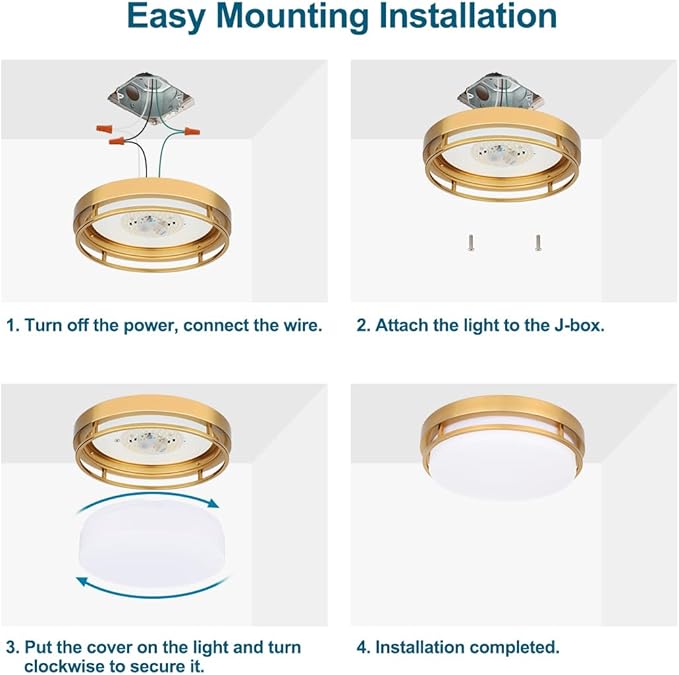 Easy Mounting Installation

1. Turn off the power, connect the wire.

2. Attach the light to the J-box.

3. Put the cover on the light and turn clockwise to secure it.

4. Installation completed.