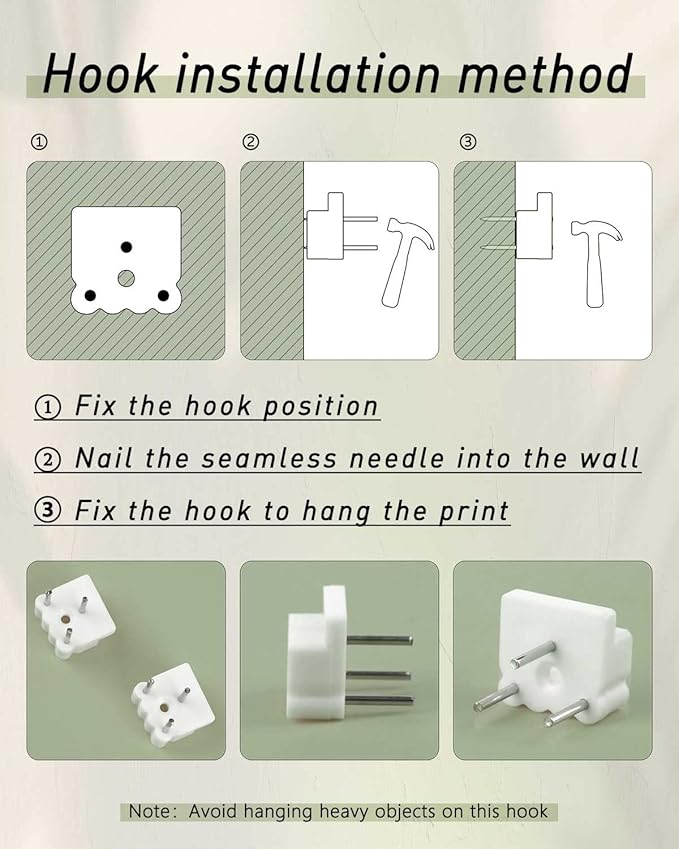 Hook installation method

①

②

③

① Fix the hook position

② Nail the seamless needle into the wall

③ Fix the hook to hang the print

Note: Avoid hanging heavy objects on this hook