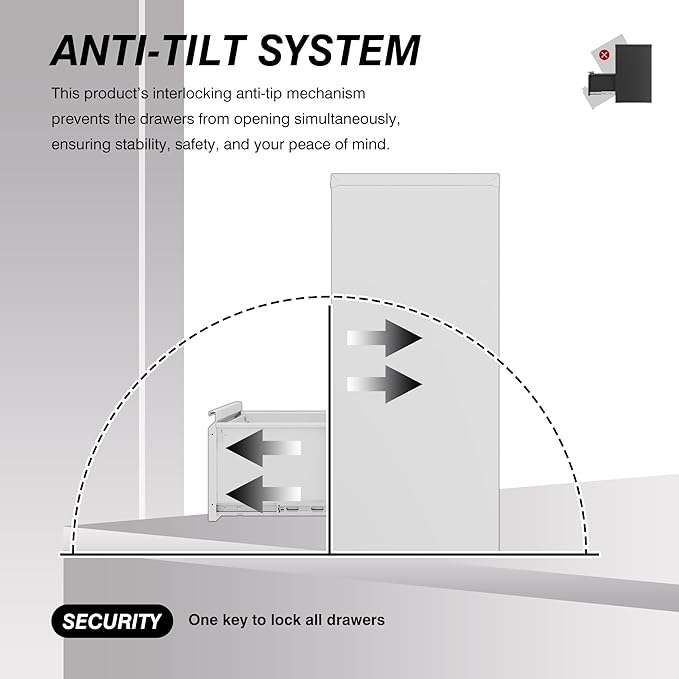 ANTI-TILT SYSTEM

This product's interlocking anti-tip mechanism prevents the drawers from opening simultaneously, ensuring stability, safety, and your peace of mind.

SECURITY One key to lock all drawers