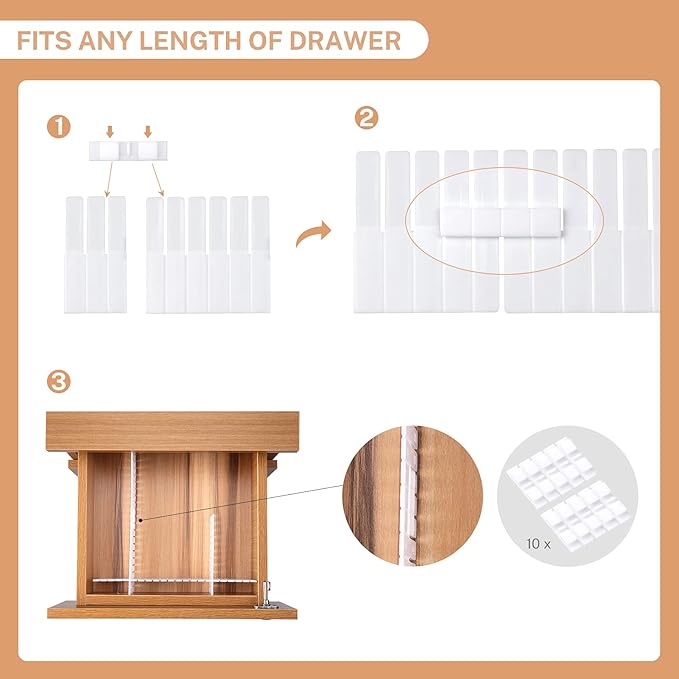 FITS ANY LENGTH OF DRAWER

1

2

3

10 x