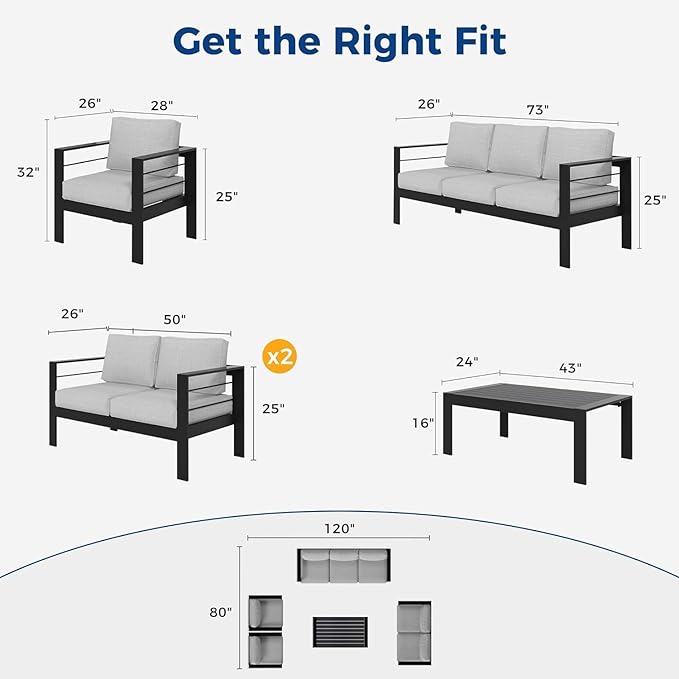 Get the Right Fit

26"
28"
32"
25"

26"
73"
25"

26"
50"
x2
25"

24"
43"
16"

120"
80"