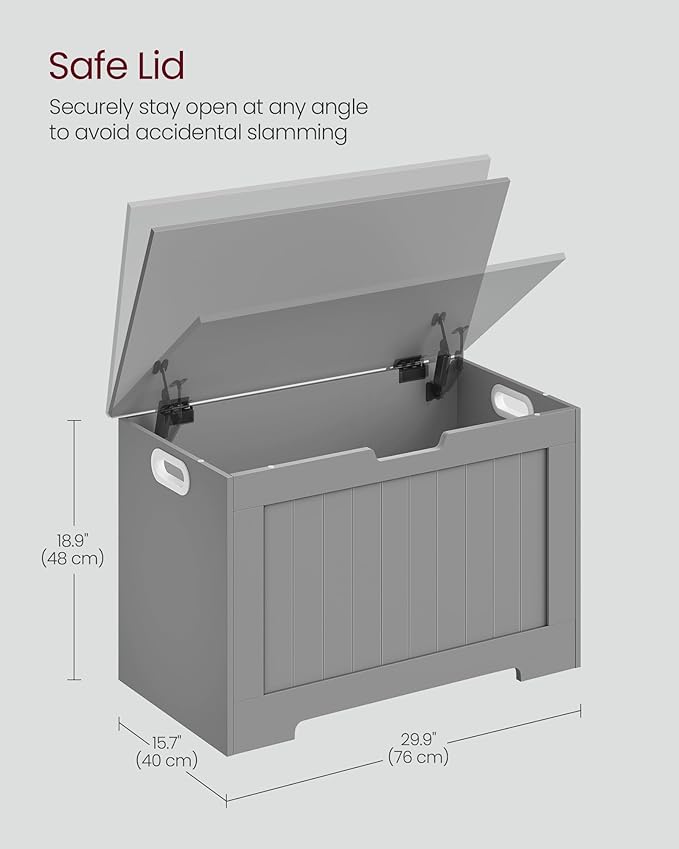 Safe Lid

Securely stay open at any angle to avoid accidental slamming

18.9"
(48 cm)

15.7"
(40 cm)

29.9"
(76 cm)