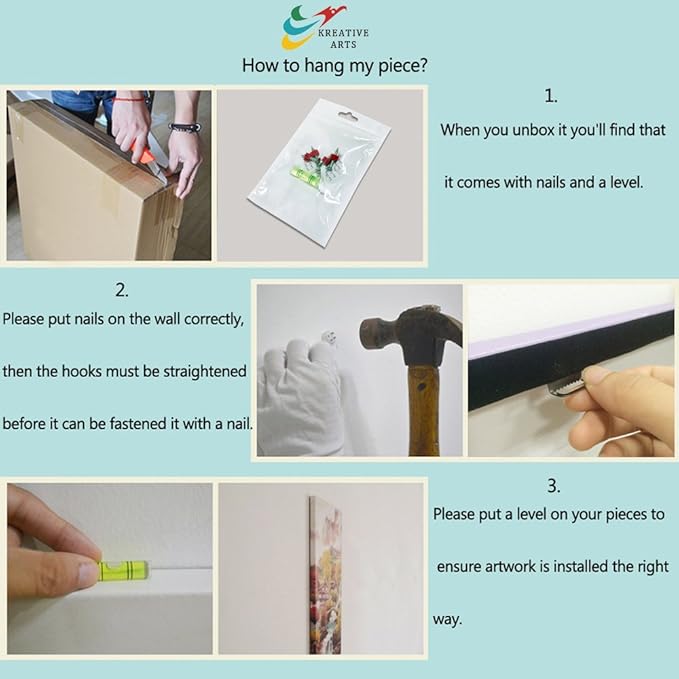 KREATIVE ARTS

How to hang my piece?

1.
When you unbox it you'll find that it comes with nails and a level.

2.
Please put nails on the wall correctly, then the hooks must be straightened before it can be fastened it with a nail.

3.
Please put a level on your pieces to ensure artwork is installed the right way.