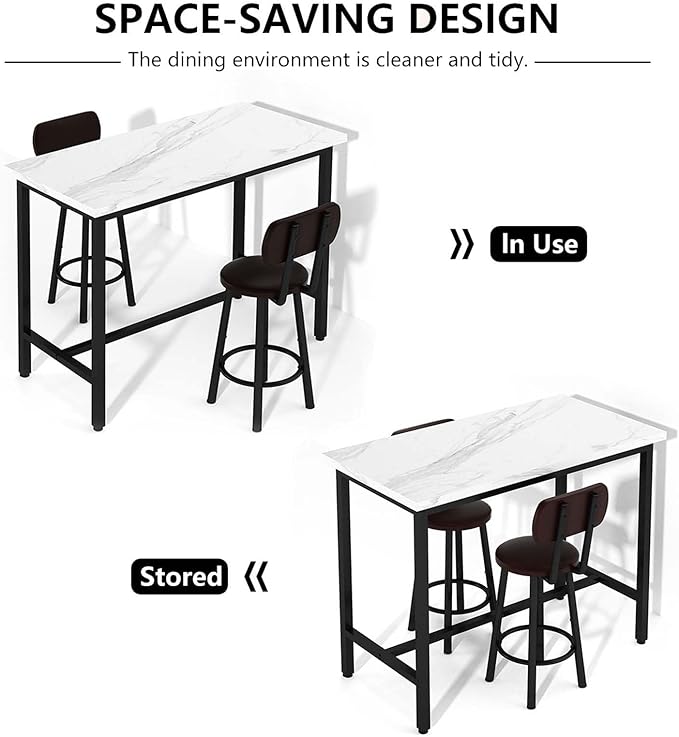 SPACE-SAVING DESIGN

The dining environment is cleaner and tidy.

In Use

Stored