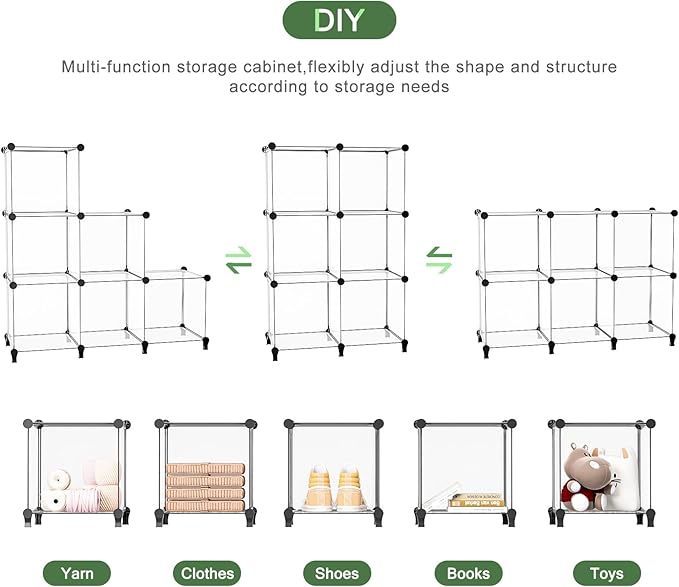 DIY

Multi-function storage cabinet,flexibly adjust the shape and structure according to storage needs

Yarn

Clothes

Shoes

Books

Toys