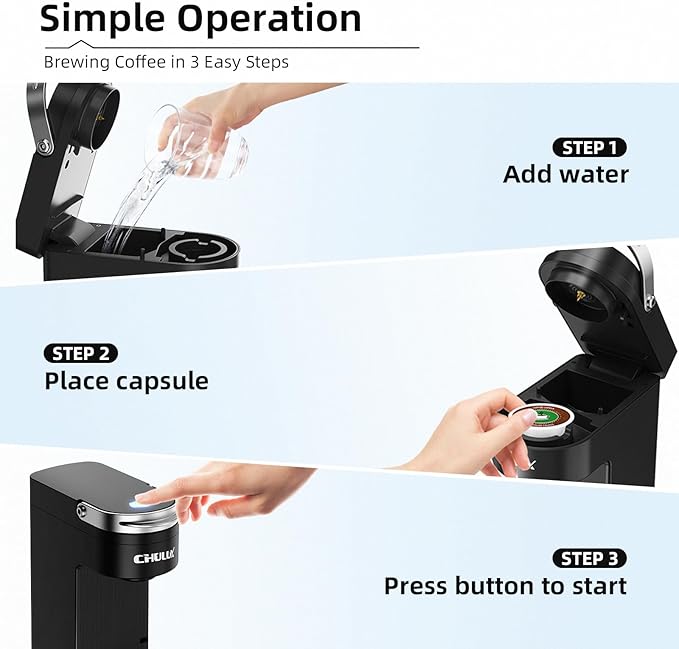 Simple Operation

Brewing Coffee in 3 Easy Steps

STEP 1
Add water

STEP 2
Place capsule

CHULUX

STEP 3
Press button to start