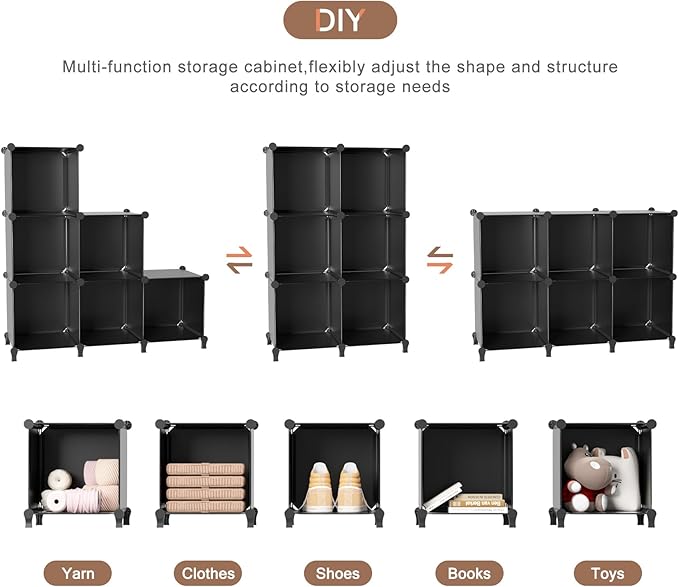 DIY

Multi-function storage cabinet,flexibly adjust the shape and structure according to storage needs

Yarn

Clothes

Shoes

Books

Toys