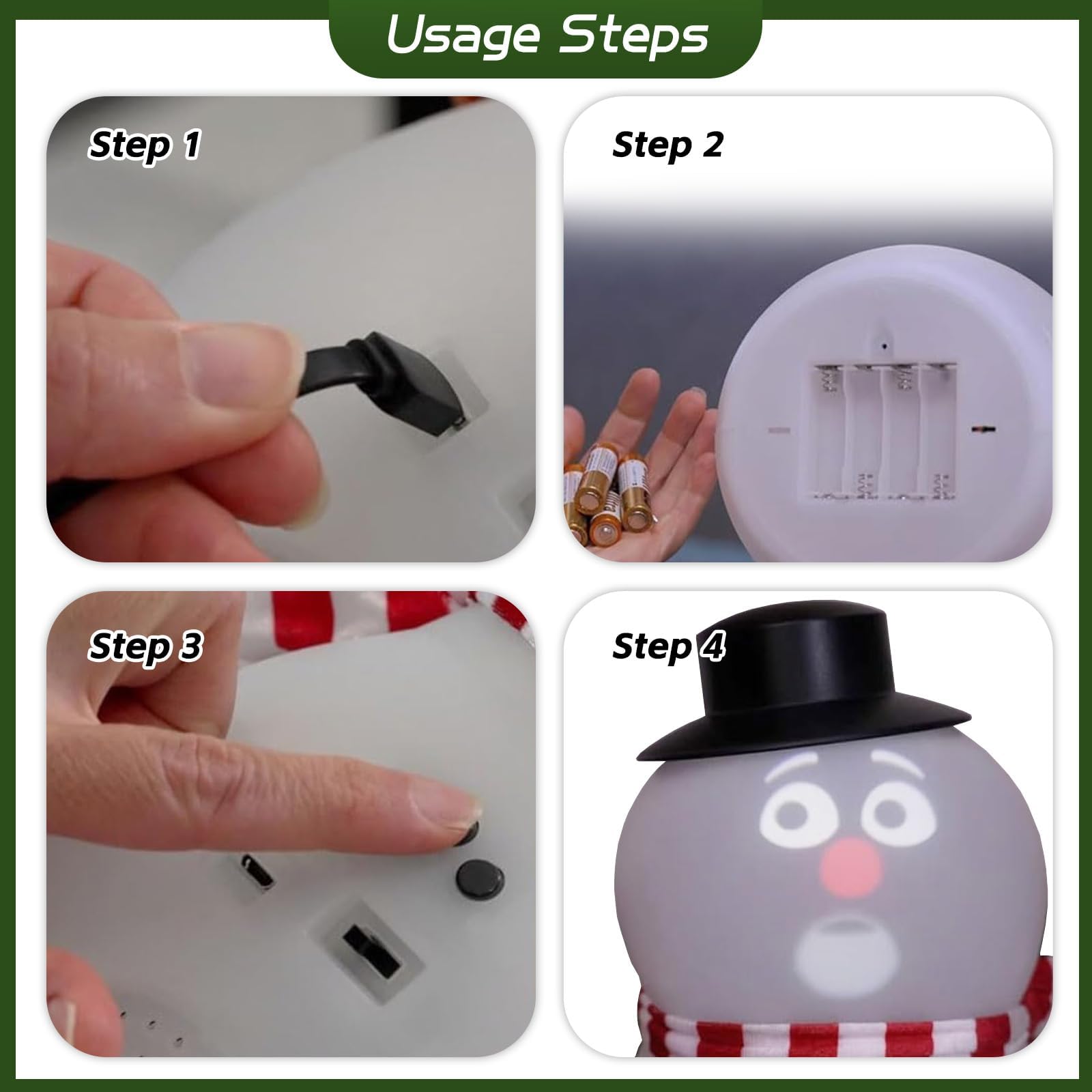 Usage Steps

Step 1

Step 2

Step 3

Step 4