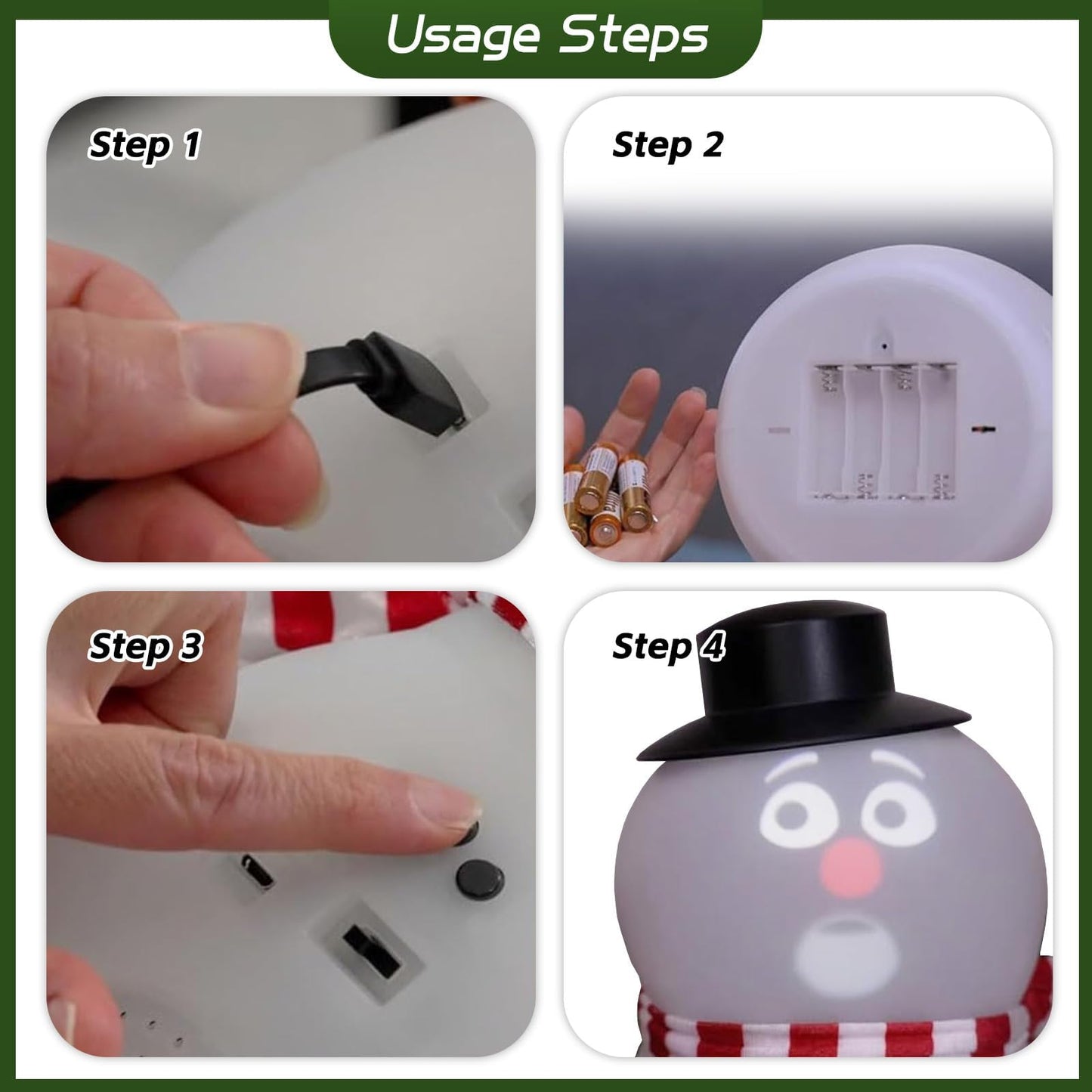 Usage Steps

Step 1

Step 2

Step 3

Step 4