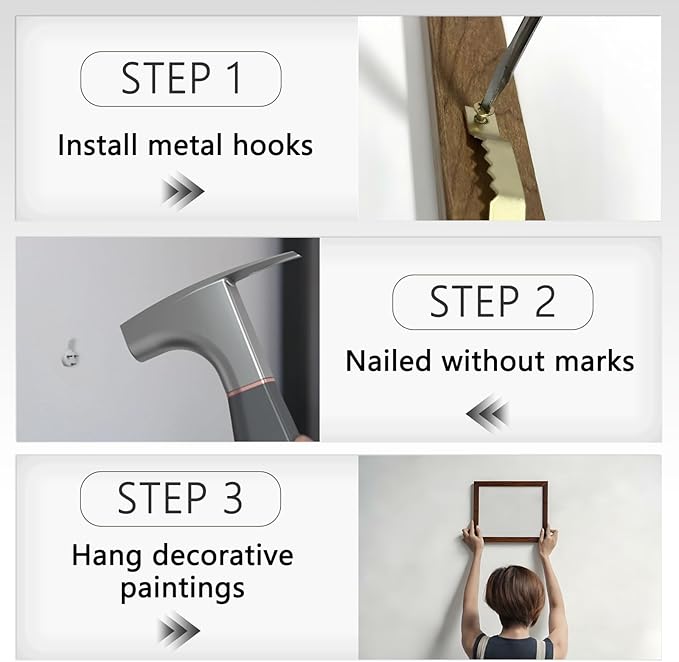 STEP 1
Install metal hooks

STEP 2
Nailed without marks

STEP 3
Hang decorative paintings