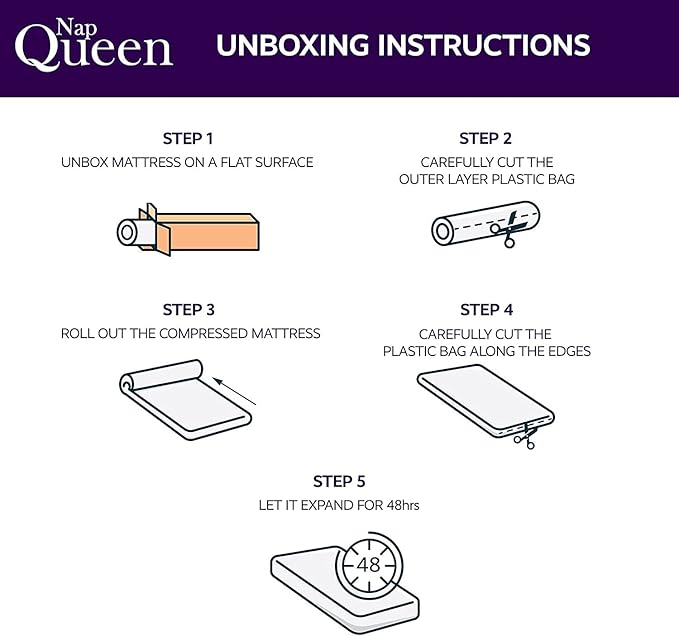 Nap Queen

UNBOXING INSTRUCTIONS

STEP 1
UNBOX MATTRESS ON A FLAT SURFACE

STEP 2
CAREFULLY CUT THE OUTER LAYER PLASTIC BAG

STEP 3
ROLL OUT THE COMPRESSED MATTRESS

STEP 4
CAREFULLY CUT THE PLASTIC BAG ALONG THE EDGES

STEP 5
LET IT EXPAND FOR 48hrs

48