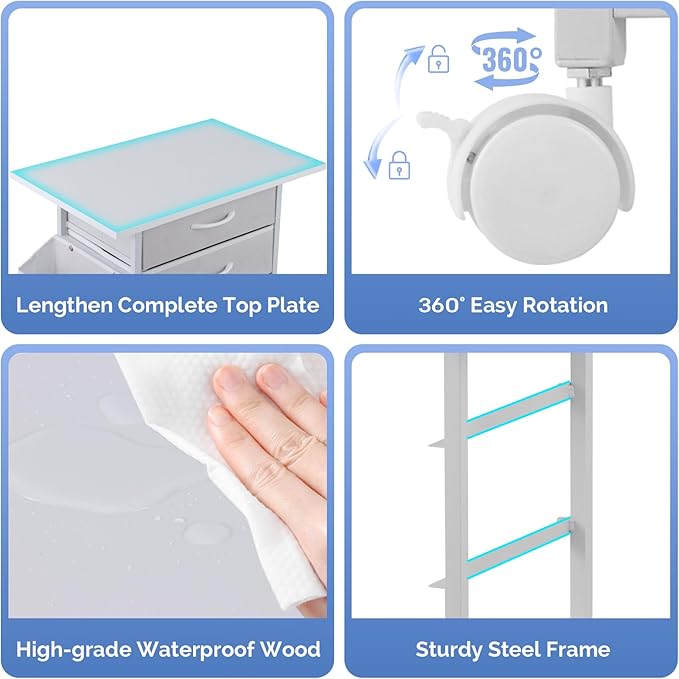 Lengthen Complete Top Plate

360°

360° Easy Rotation

High-grade Waterproof Wood

Sturdy Steel Frame