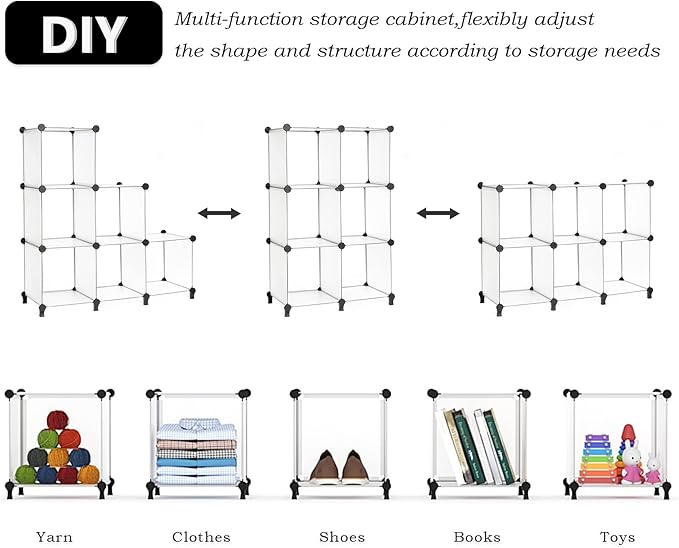 DIY

Multi-function storage cabinet,flexibly adjust the shape and structure according to storage needs

Yarn

Clothes

Shoes

Books

Toys