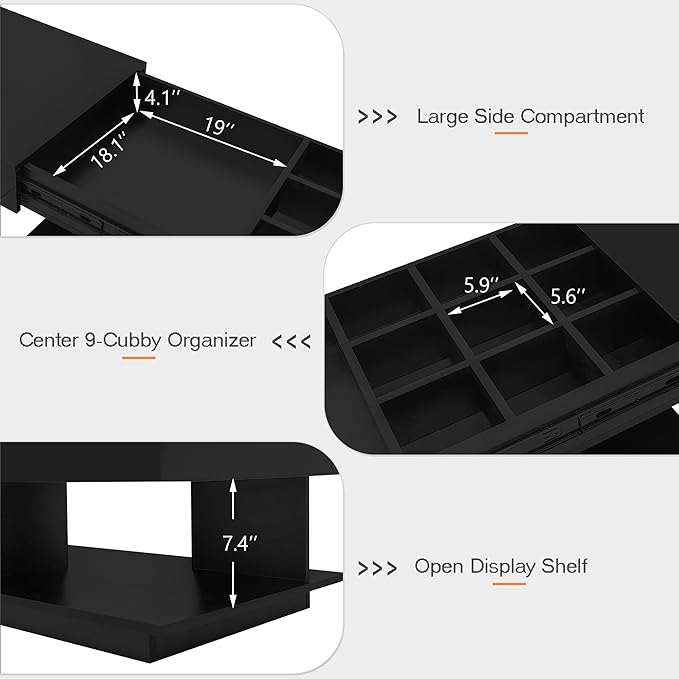 4.1″

19″

18.1″

>>> Large Side Compartment

5.9″

5.6″

Center 9-Cubby Organizer <<<

7.4″

>>> Open Display Shelf