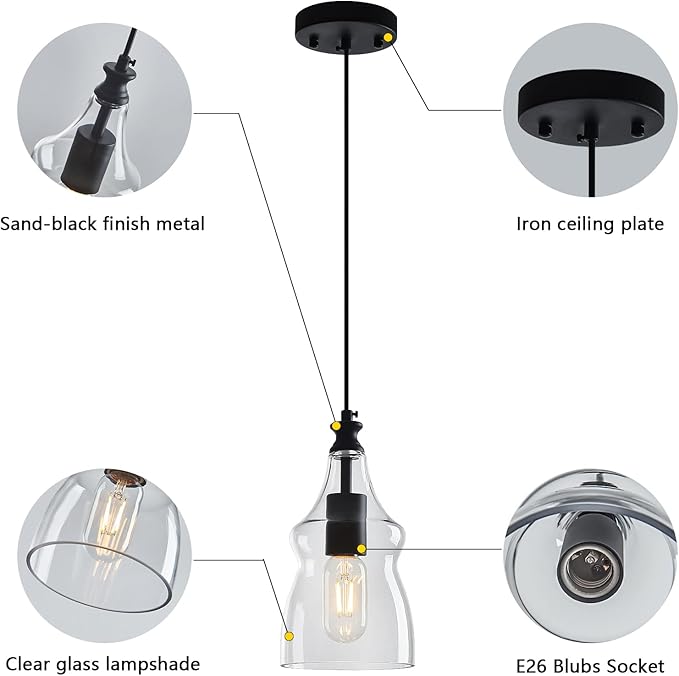 Sand-black finish metal

Iron ceiling plate

Clear glass lampshade

E26 Blubs Socket