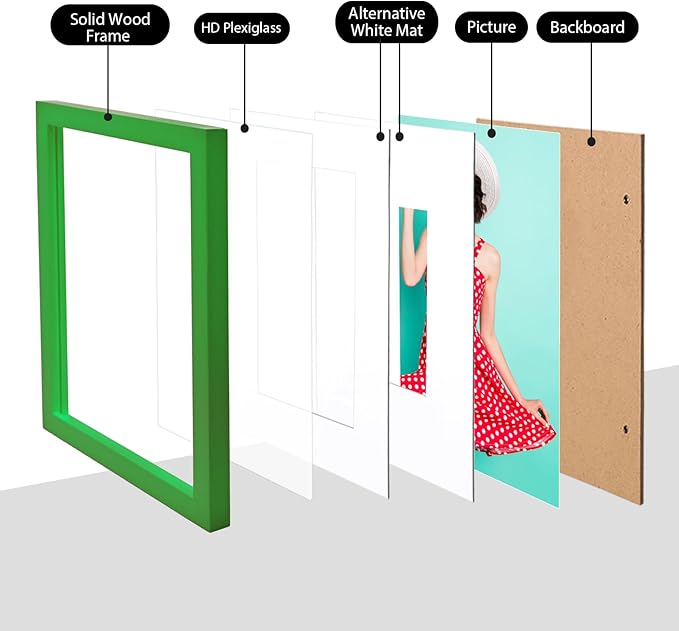 Solid Wood Frame

HD Plexiglass

Alternative White Mat

Picture

Backboard