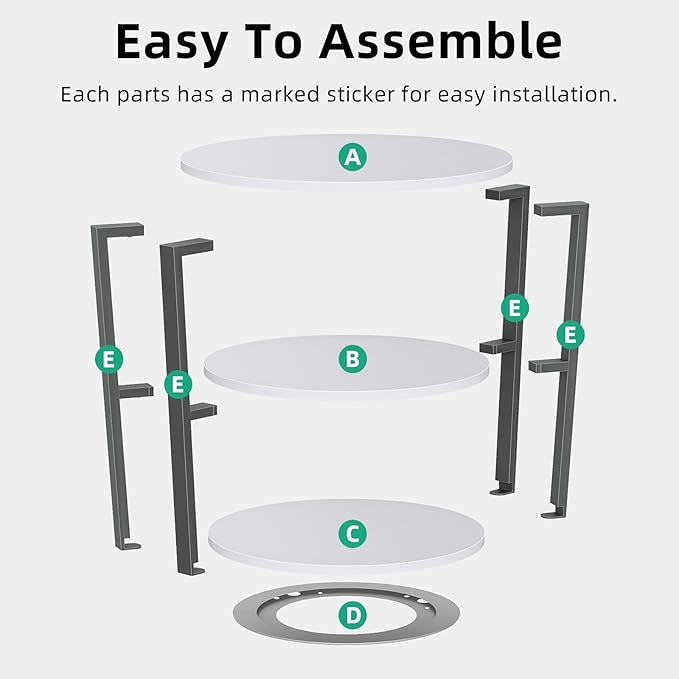 Easy To Assemble

Each parts has a marked sticker for easy installation.

A

E

E

E

E

B

C

D