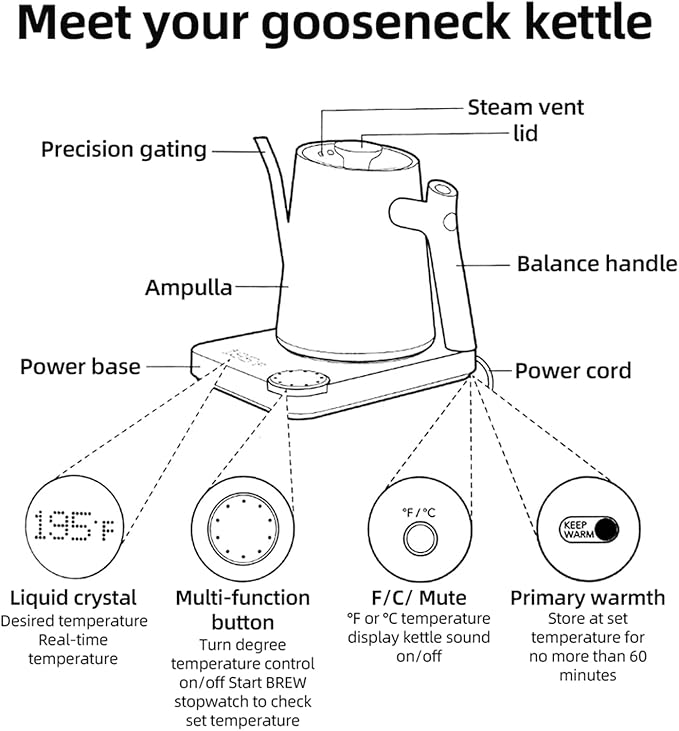 Meet your gooseneck kettle

Steam vent
lid
Precision gating
Balance handle
Ampulla
Power base
Power cord

195°F

°F / °C

KEEP WARM

Liquid crystal
Desired temperature
Real-time temperature

Multi-function button
Turn degree temperature control on/off Start BREW stopwatch to check set temperature

F/C/ Mute
°F or °C temperature display kettle sound on/off

Primary warmth
Store at set temperature for no more than 60 minutes