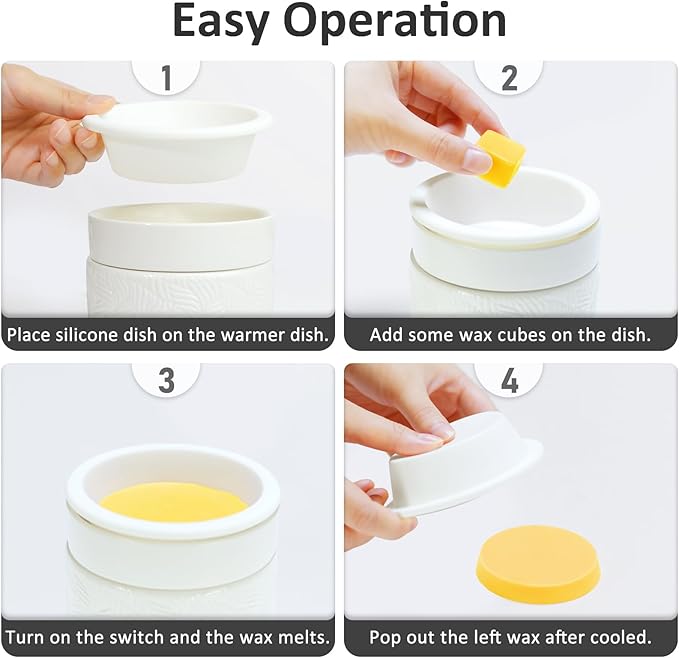 Easy Operation

1

Place silicone dish on the warmer dish.

2

Add some wax cubes on the dish.

3

Turn on the switch and the wax melts.

4

Pop out the left wax after cooled.