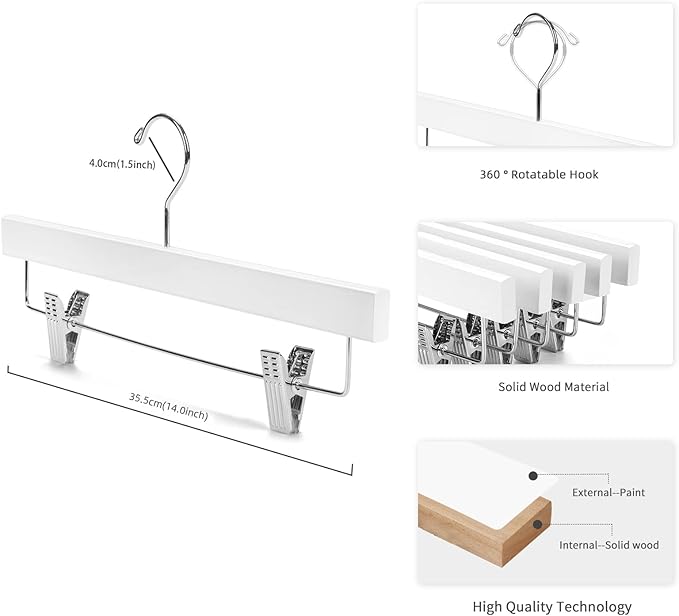 4.0cm(1.5inch)

35.5cm(14.0inch)

360 ° Rotatable Hook

Solid Wood Material

External--Paint

Internal--Solid wood

High Quality Technology