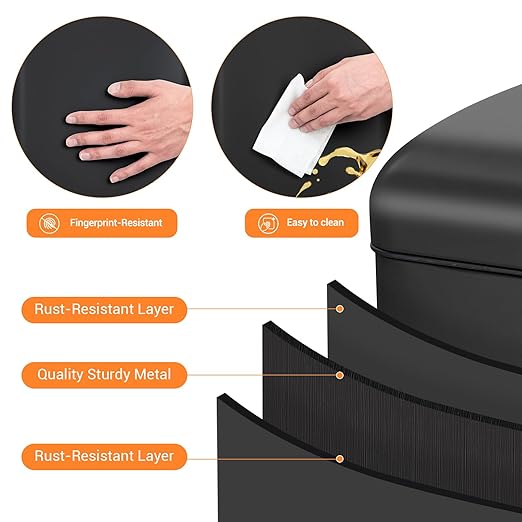 Fingerprint-Resistant

Easy to clean

Rust-Resistant Layer

Quality Sturdy Metal

Rust-Resistant Layer