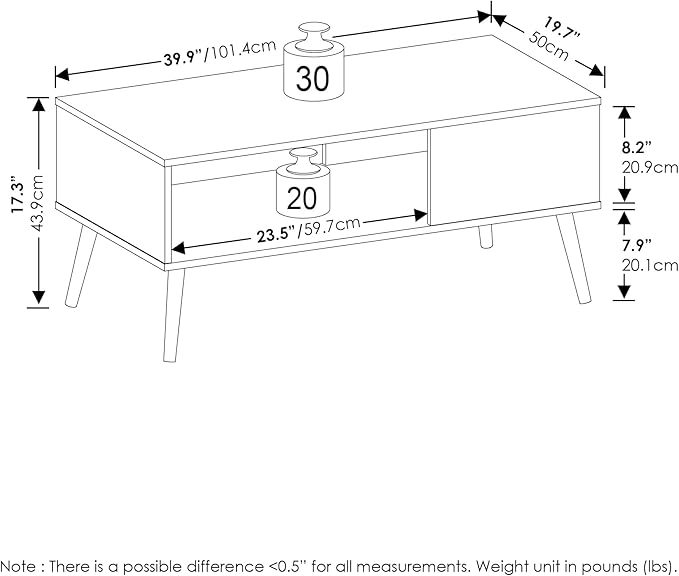 39.9"/101.4cm

30

19.7"
50cm

17.3"
43.9cm

20

23.5"/59.7cm

8.2"
20.9cm

7.9"
20.1cm

Note : There is a possible difference <0.5" for all measurements. Weight unit in pounds (lbs).