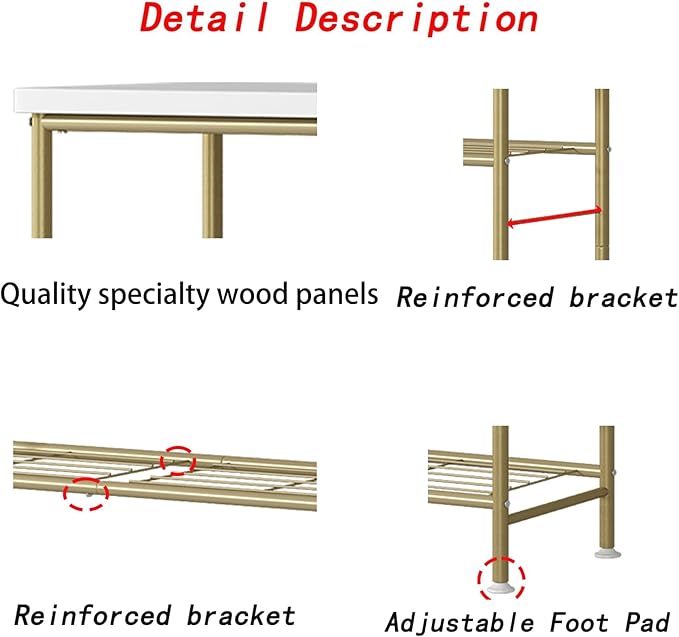 Detail Description

Quality specialty wood panels

Reinforced bracket

Reinforced bracket

Adjustable Foot Pad